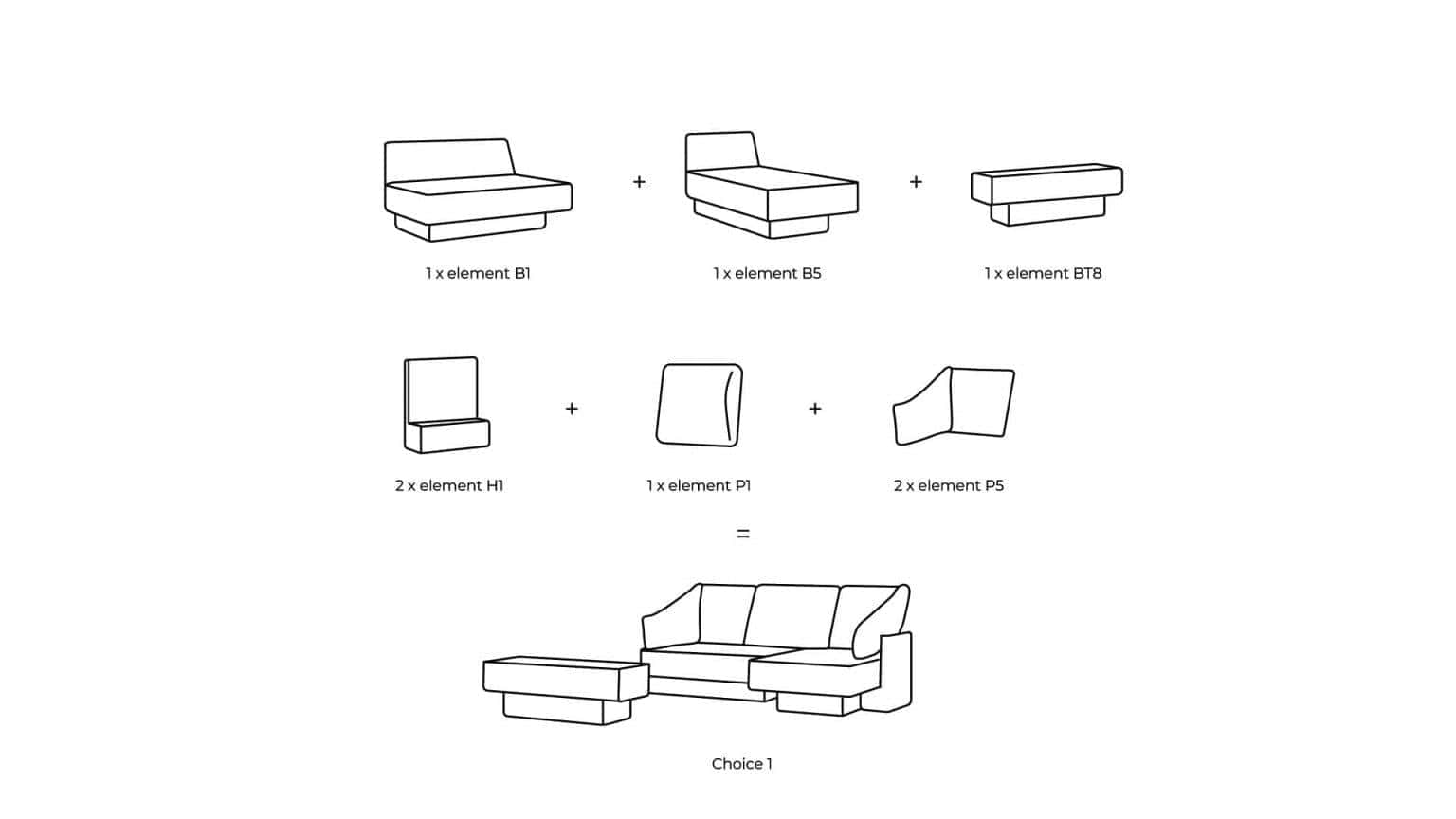 1 x element B1
+
1 x element B5
+
1 x element BT8

2 x element H1
+
1 x element P1
+
2 x element P5

=

Choice 1